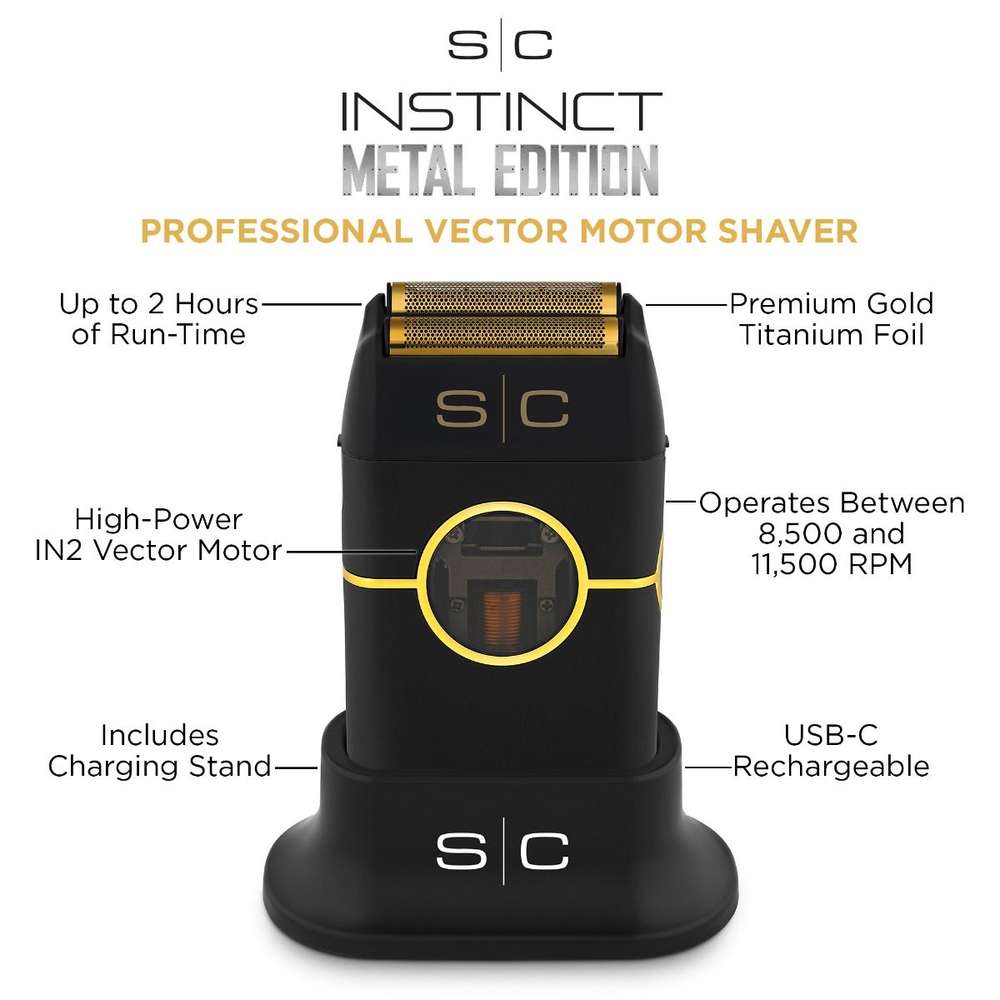 S|C
INSTINCT
METAL EDITION
PROFESSIONAL VECTOR MOTOR SHAVER

Up to 2 Hours of Run-Time

Premium Gold Titanium Foil

S|C

High-Power IN2 Vector Motor

Operates Between 8,500 and 11,500 RPM

Includes Charging Stand

USB-C Rechargeable

S|C