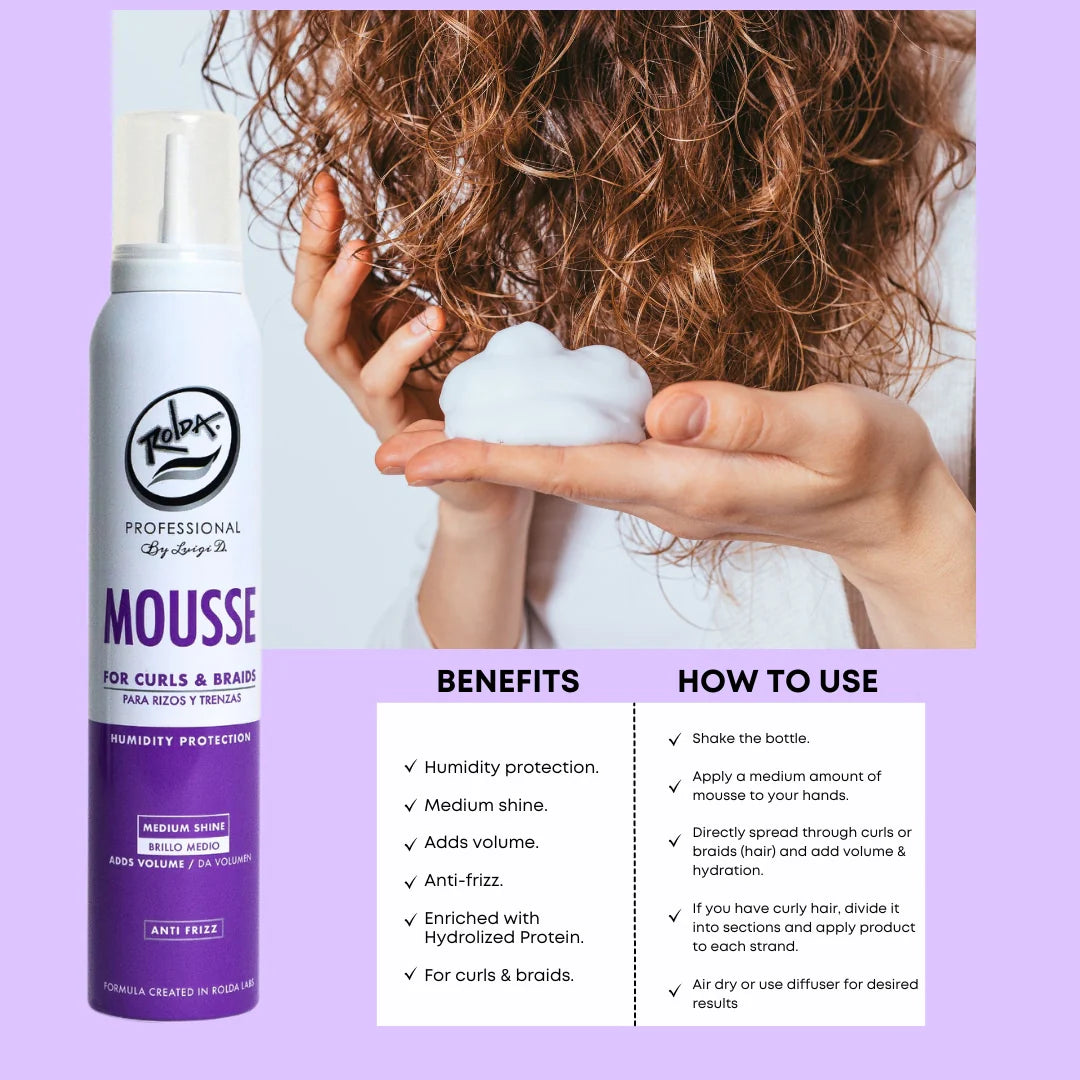 Rolda.

PROFESSIONAL
By Luigi D.

MOUSSE

FOR CURLS & BRAIDS
PARA RIZOS Y TRENZAS

HUMIDITY PROTECTION

MEDIUM SHINE
BRILLO MEDIO
ADDS VOLUME / DA VOLUMEN

ANTI FRIZZ

FORMULA CREATED IN ROLDA LABS

BENEFITS

✓ Humidity protection.
✓ Medium shine.
✓ Adds volume.
✓ Anti-frizz.
✓ Enriched with Hydrolized Protein.
✓ For curls & braids.

HOW TO USE

✓ Shake the bottle.
✓ Apply a medium amount of mousse to your hands.
✓ Directly spread through curls or braids (hair) and add volume & hydration.
✓ If you have curly hair, divide it into sections and apply product to each strand.
✓ Air dry or use diffuser for desired results